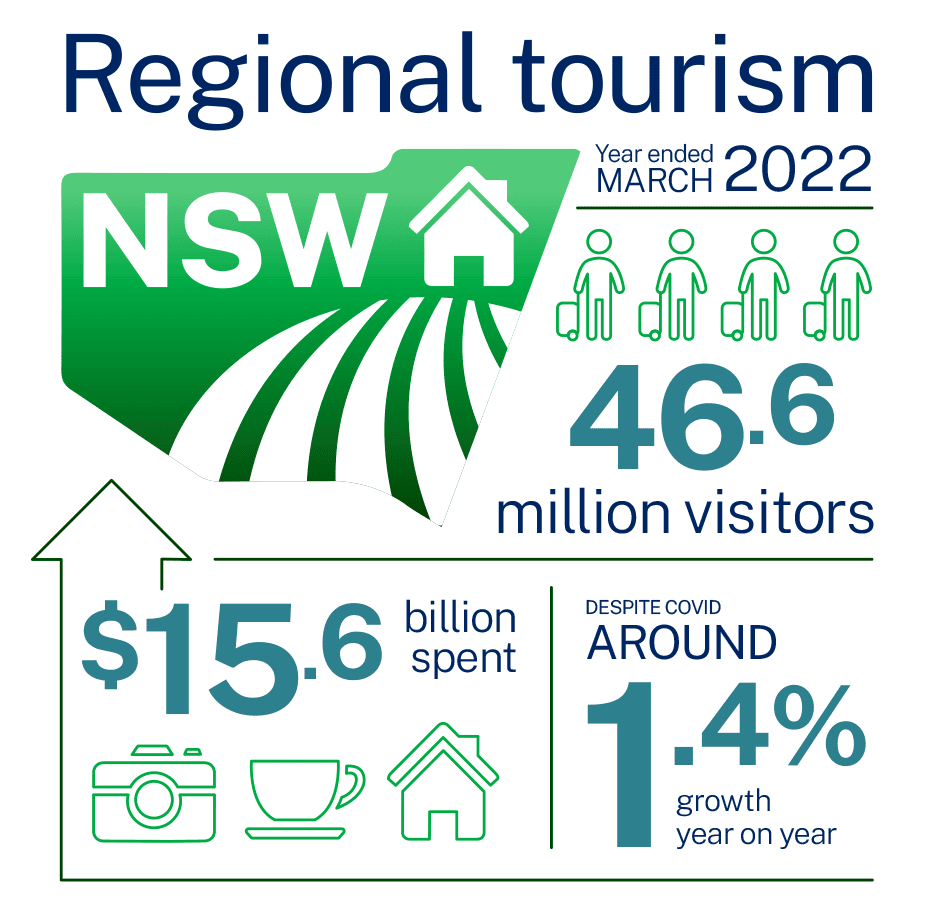 Regional tourism

NSW

Year ended MARCH 2022

46.6 million visitors

$15.6 billion spent

DESPITE COVID AROUND 1.4% growth year on year